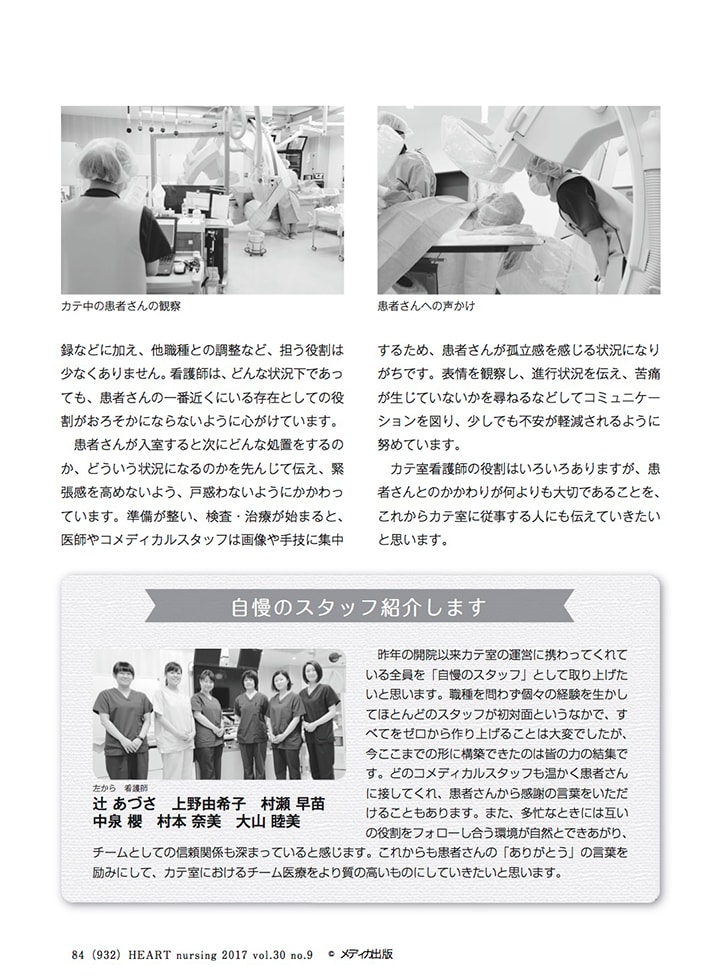 カテ中の患者さんの観察

患者さんへの声かけ

録などに加え、他職種との調整など、担う役割は少なくありません。看護師は、どんな状況下であっても、患者さんの一番近くにいる存在としての役割がおろそかにならないように心がけています。

患者さんが入室すると次にどんな処置をするのか、どういう状況になるのかを先んじて伝え、緊張感を高めないよう、戸惑わないようにかかわっています。準備が整い、検査・治療が始まると、医師やコメディカルスタッフは画像や手技に集中するため、患者さんが孤立感を感じる状況になりがちです。表情を観察し、進行状況を伝え、苦痛が生じていないかを尋ねるなどしてコミュニケーションを図り、少しでも不安が軽減されるように努めています。

カテ室看護師の役割はいろいろありますが、患者さんとのかかわりが何よりも大切であることを、これからカテ室に従事する人にも伝えていきたいと思います。

自慢のスタッフ紹介します

左から 看護師
辻 あづさ　上野由希子　村瀬 早苗
中泉 櫻　村本 奈美　大山 睦美

昨年の開院以来カテ室の運営に携わってくれている全員を「自慢のスタッフ」として取り上げたいと思います。職種を問わず個々の経験を生かしてほとんどのスタッフが初対面というなかで、すべてをゼロから作り上げることは大変でしたが、今ここまでの形に構築できたのは皆の力の結集です。どのコメディカルスタッフも温かく患者さんに接してくれ、患者さんから感謝の言葉をいただけることもあります。また、多忙なときには互いの役割をフォローし合う環境が自然とできあがり、チームとしての信頼関係も深まっていると感じます。これからも患者さんの「ありがとう」の言葉を励みにして、カテ室におけるチーム医療をより質の高いものにしていきたいと思います。

84 (932) HEART nursing 2017 vol.30 no.9 © メディカ出版